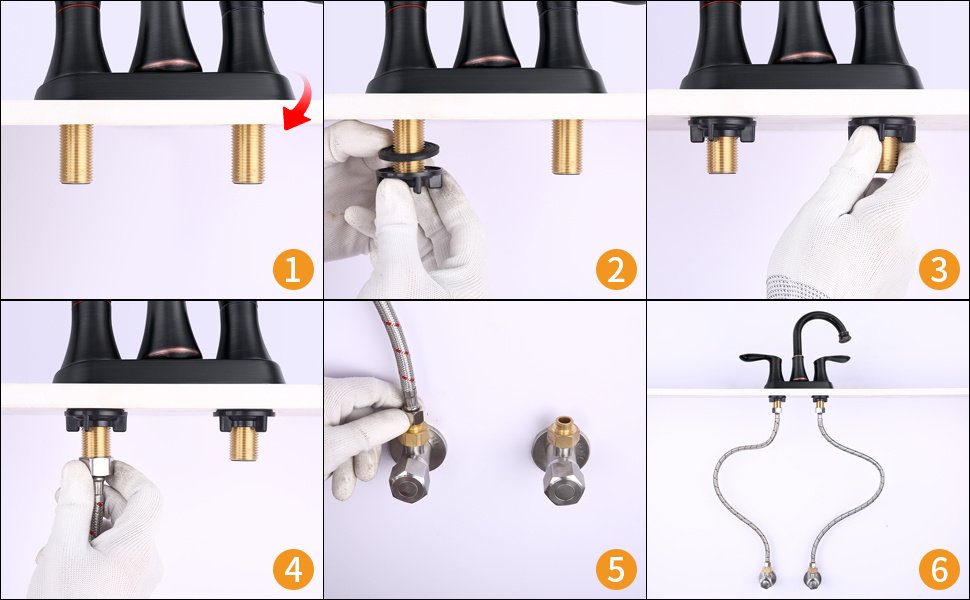 1
2
3
4
5
6